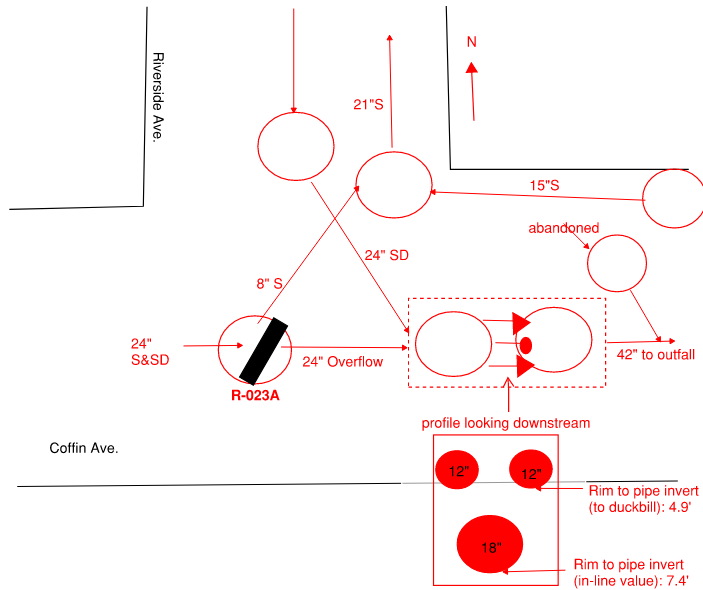 Riverside Ave.

N

21"S

15"S

abandoned

24" SD

8" S

24"
S&SD

24" Overflow

42" to outfall

R-023A

profile looking downstream

Coffin Ave.

12"

12"

Rim to pipe invert
(to duckbill): 4.9'

18"

Rim to pipe invert
(in-line value): 7.4'